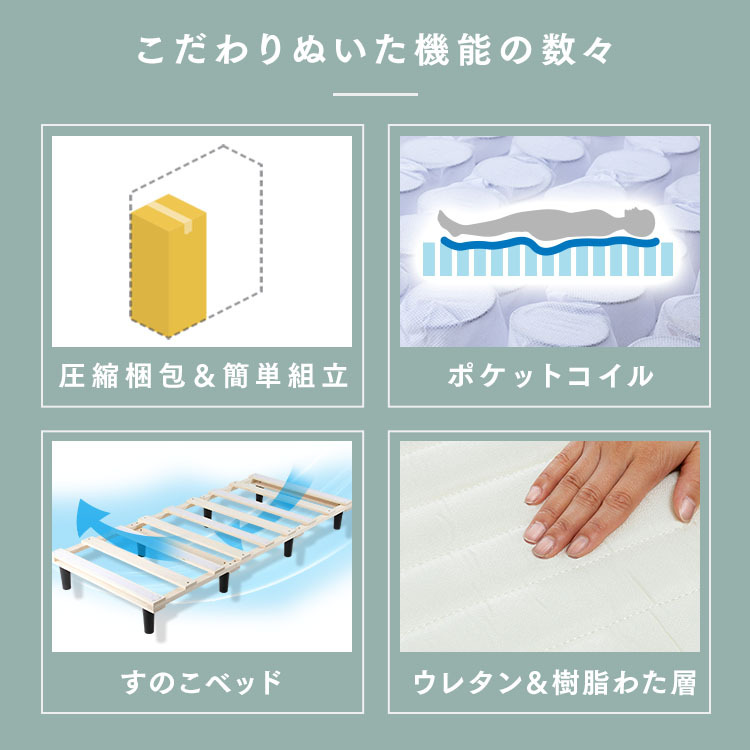 こだわりぬいた機能の数々

圧縮梱包＆簡単組立

ポケットコイル

すのこベッド

ウレタン＆樹脂わた層