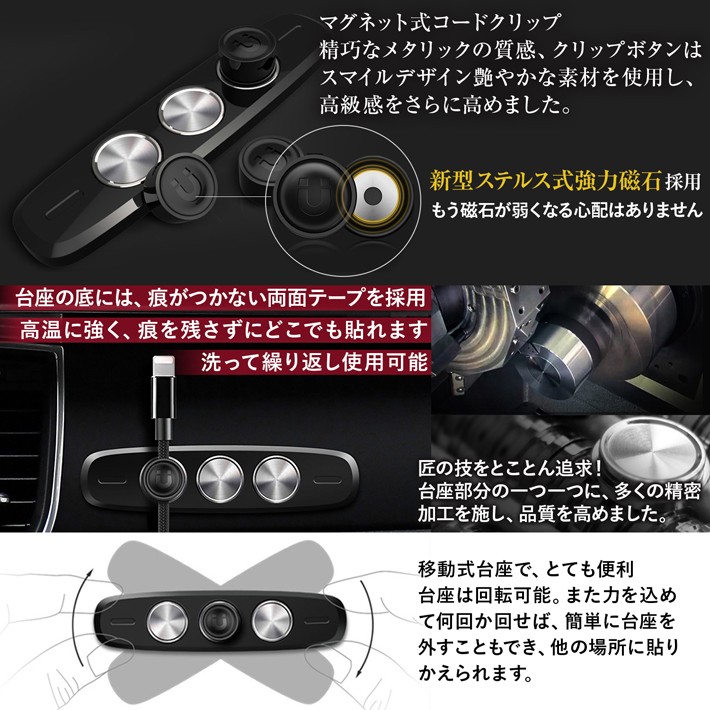 マグネット式コードクリップ
精巧なメタリックの質感、クリップボタンはスマイルデザイン艶やかな素材を使用し、高級感をさらに高めました。

新型ステルス式強力磁石 採用
もう磁石が弱くなる心配はありません

台座の底には、痕がつかない両面テープを採用
高温に強く、痕を残さずにどこでも貼れます
洗って繰り返し使用可能

匠の技をとことん追求！
台座部分の一つ一つに、多くの精密加工を施し、品質を高めました。

移動式台座で、とても便利
台座は回転可能。また力を込めて何回か回せば、簡単に台座を外すこともでき、他の場所に貼りかえられます。