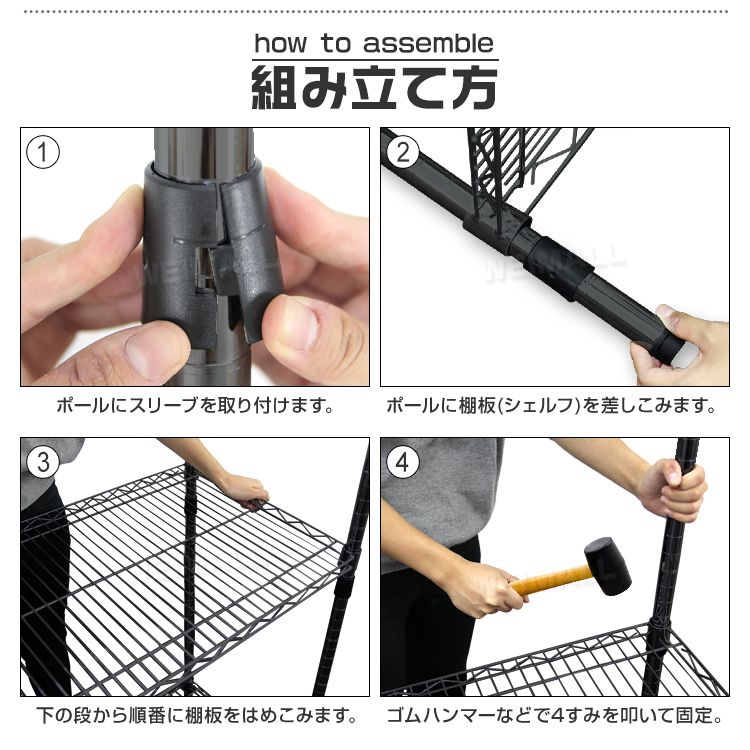 how to assemble
組み立て方

①
ポールにスリーブを取り付けます。

②
ポールに棚板(シェルフ)を差しこみます。

③
下の段から順番に棚板をはめこみます。

④
ゴムハンマーなどで4すみを叩いて固定。