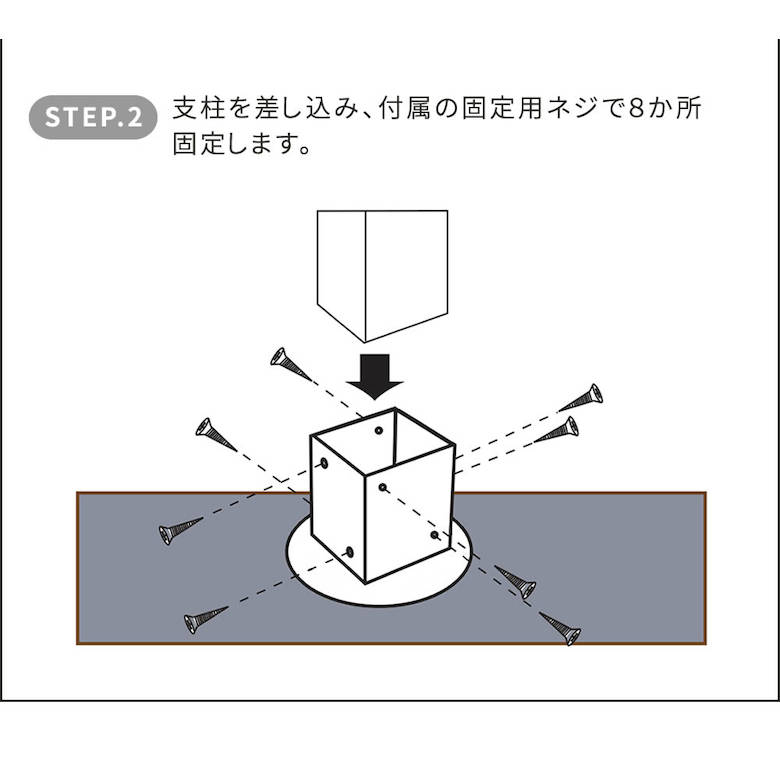 STEP.2 支柱を差し込み、付属の固定用ネジで8か所固定します。