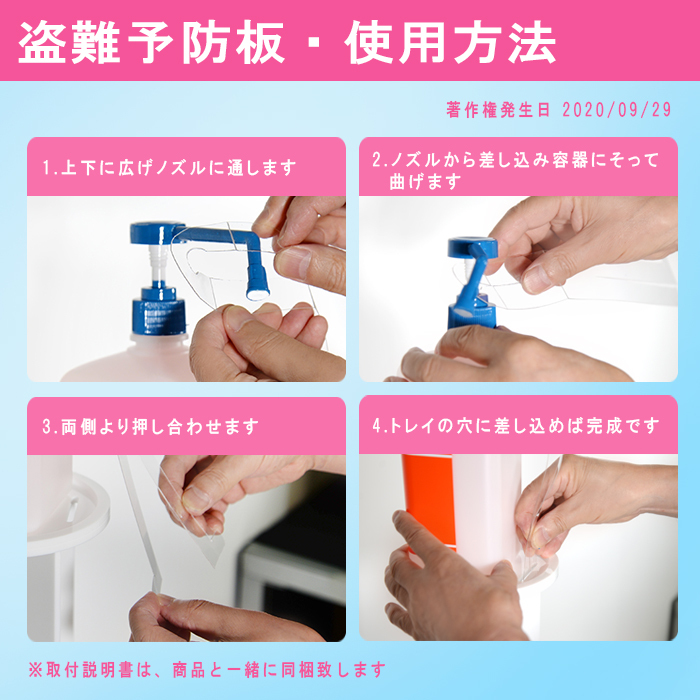 盗難予防板・使用方法

著作権発生日 2020/09/29

1.上下に広げノズルに通します

2.ノズルから差し込み容器にそって曲げます

3.両側より押し合わせます

4.トレイの穴に差し込めば完成です

※取付説明書は、商品と一緒に同梱致します