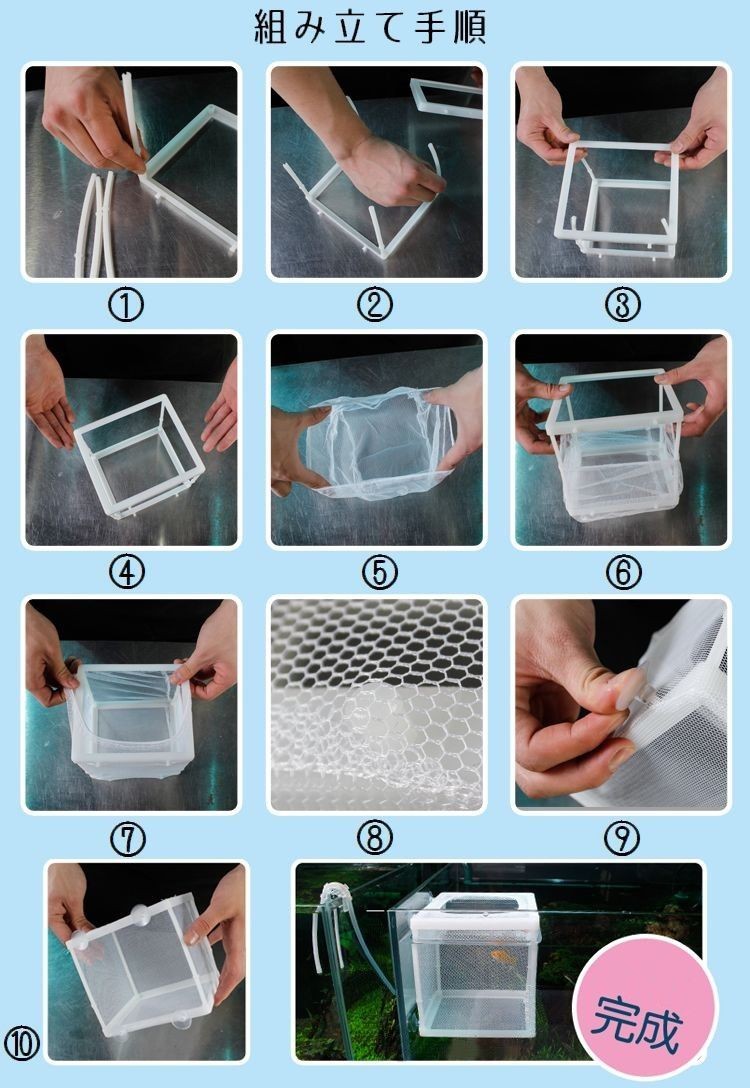 組み立て手順

①

②

③

④

⑤

⑥

⑦

⑧

⑨

⑩

完成