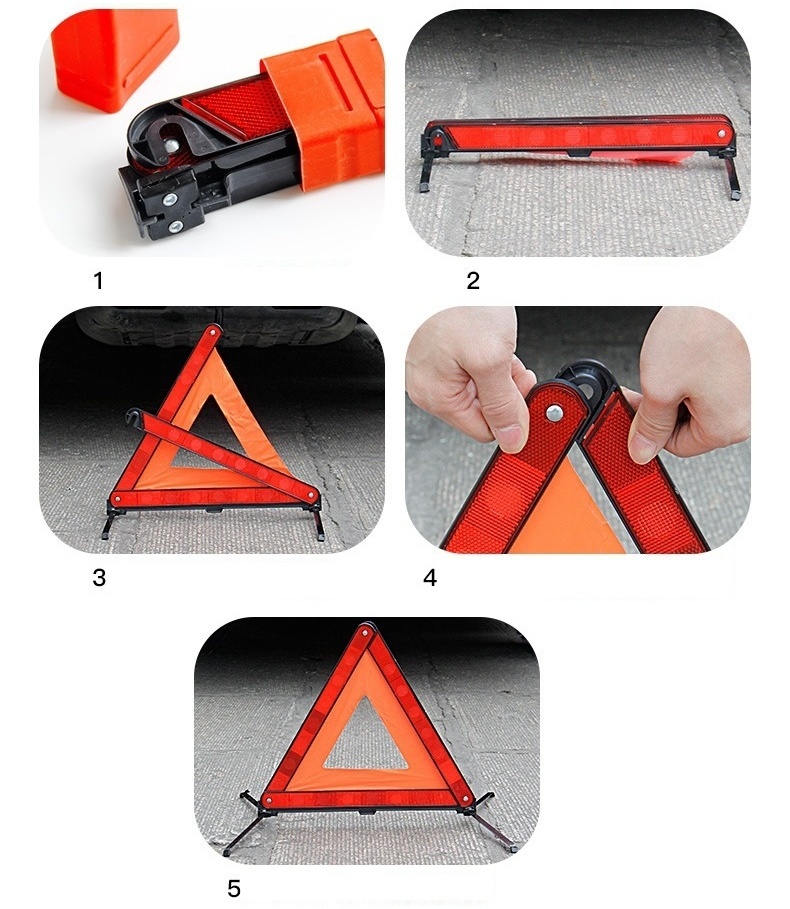 1

2

3

4

5