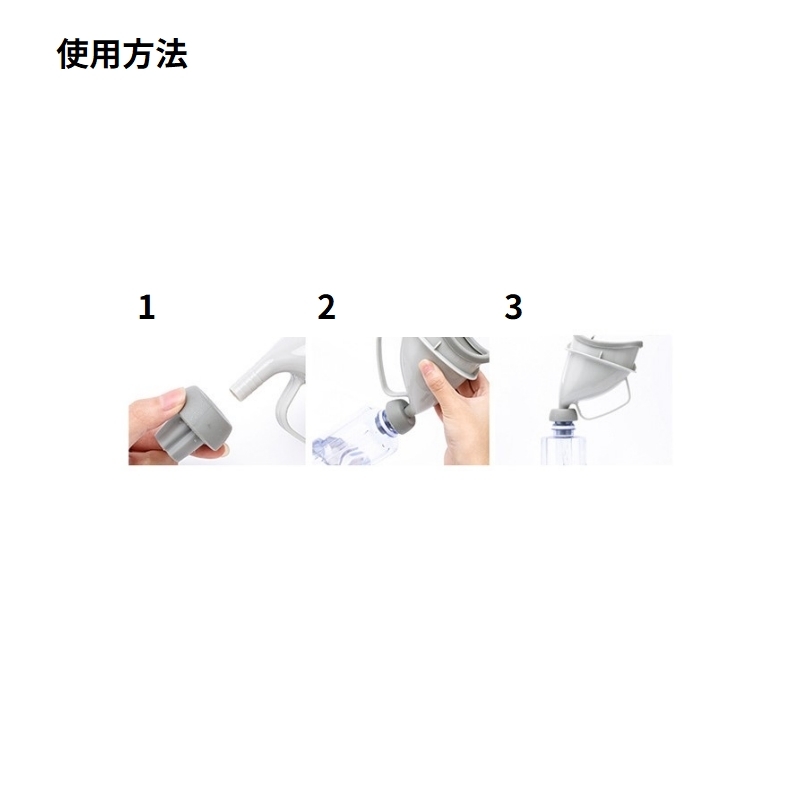 使用方法

1

2

3