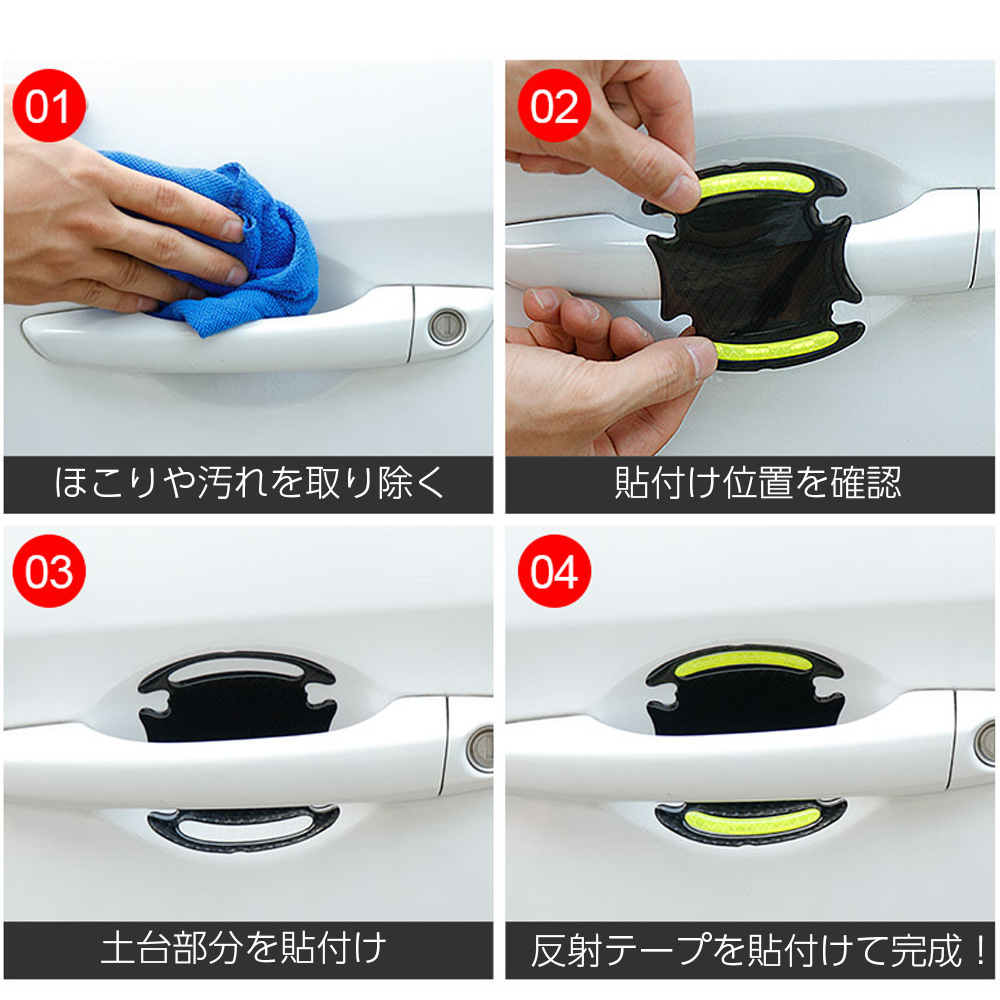 01

ほこりや汚れを取り除く

02

貼付け位置を確認

03

土台部分を貼付け

04

反射テープを貼付けて完成！