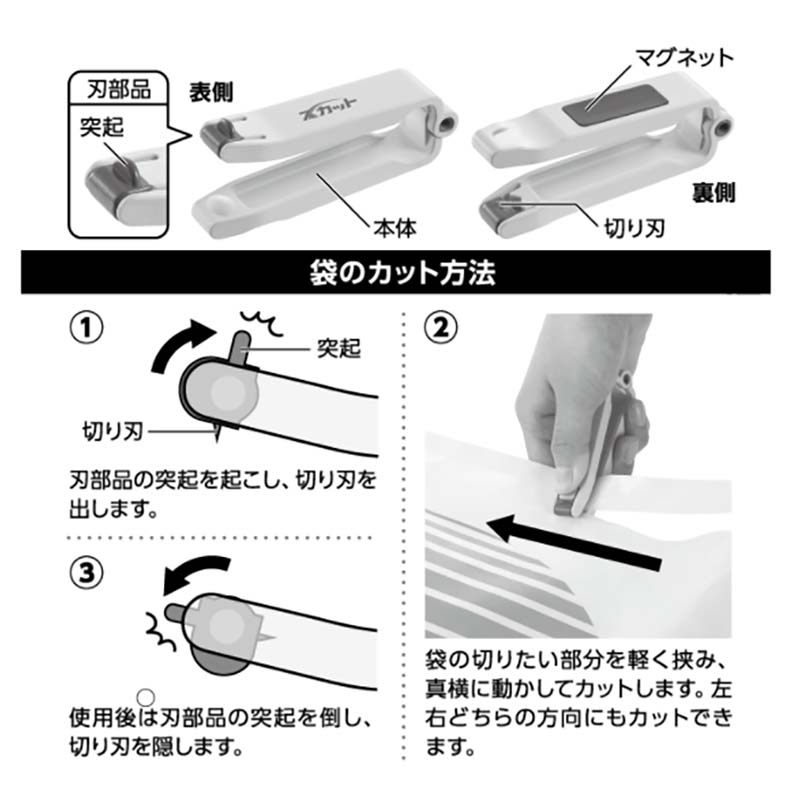 刃部品

突起

表側

スカット

本体

マグネット

裏側

切り刃

袋のカット方法

①

突起

切り刃

刃部品の突起を起こし、切り刃を出します。

③

使用後は刃部品の突起を倒し、切り刃を隠します。

②

袋の切りたい部分を軽く挟み、真横に動かしてカットします。左右どちらの方向にもカットできます。