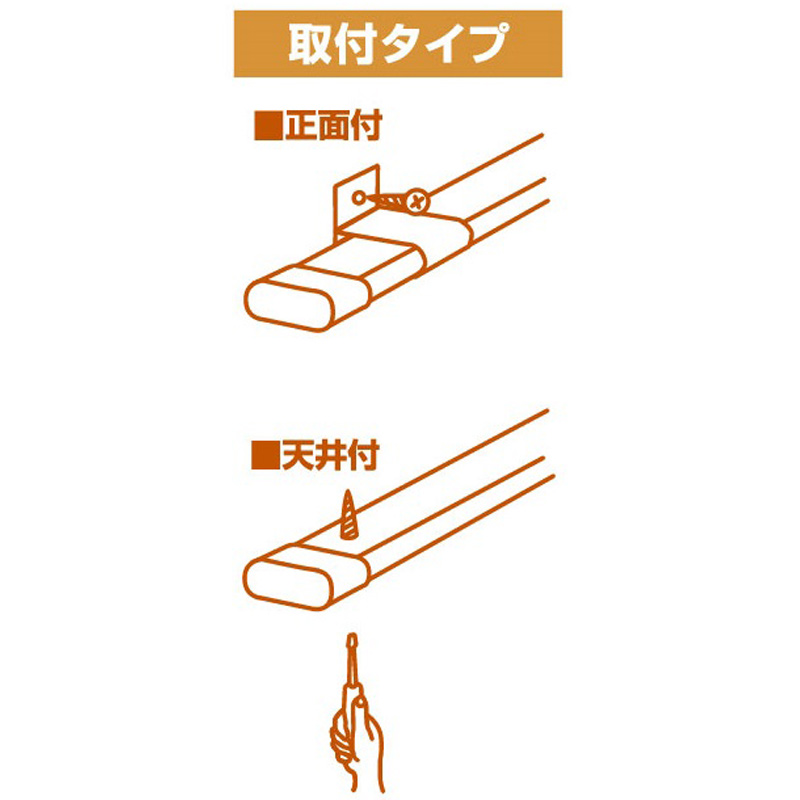 取付タイプ

■正面付

■天井付