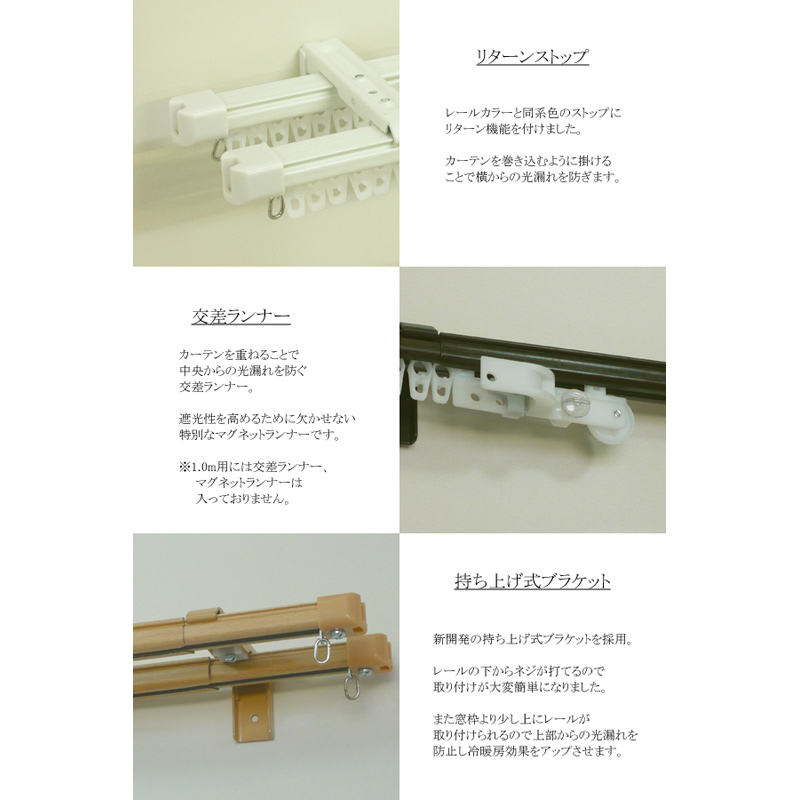 リターンストップ

レールカラーと同系色のストップにリターン機能を付けました。

カーテンを巻き込むように掛けることで横からの光漏れを防ぎます。

交差ランナー

カーテンを重ねることで中央からの光漏れを防ぐ交差ランナー。

遮光性を高めるために欠かせない特別なマグネットランナーです。

※1.0m用には交差ランナー、マグネットランナーは入っておりません。

持ち上げ式ブラケット

新開発の持ち上げ式ブラケットを採用。

レールの下からネジが打てるので取り付けが大変簡単になりました。

また窓枠より少し上にレールが取り付けられるので上部からの光漏れを防止し冷暖房効果をアップさせます。