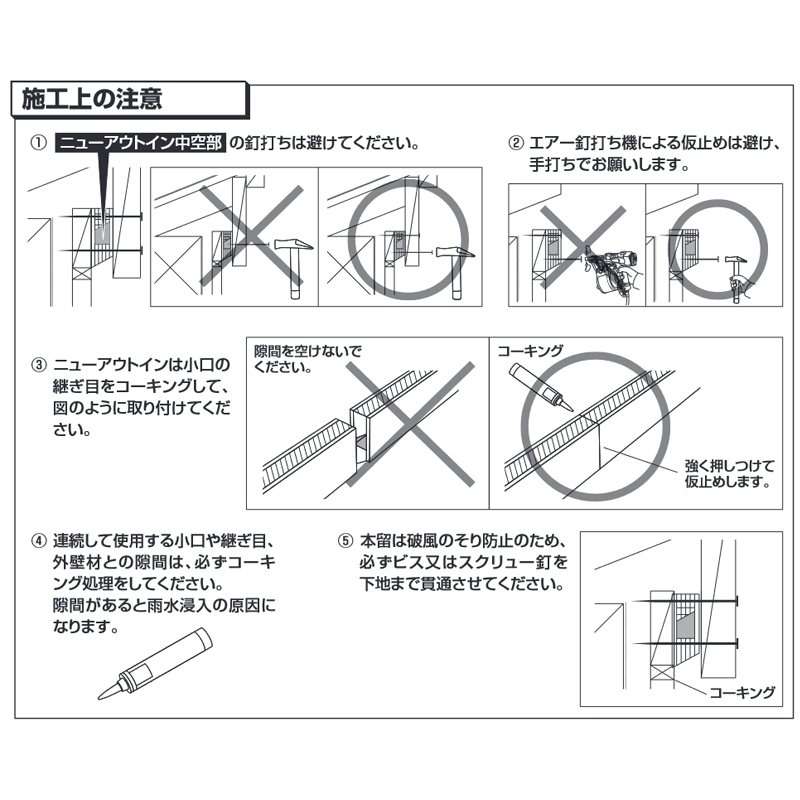 施工上の注意

① ニューアウトイン中空部 の釘打ちは避けてください。

② エアー釘打ち機による仮止めは避け、手打ちでお願いします。

③ ニューアウトインは小口の継ぎ目をコーキングして、図のように取り付けてください。

隙間を空けないでください。

コーキング

強く押しつけて仮止めします。

④ 連続して使用する小口や継ぎ目、外壁材との隙間は、必ずコーキング処理をしてください。
隙間があると雨水浸入の原因になります。

⑤ 本留は破風のそり防止のため、必ずビス又はスクリュー釘を下地まで貫通させてください。

コーキング