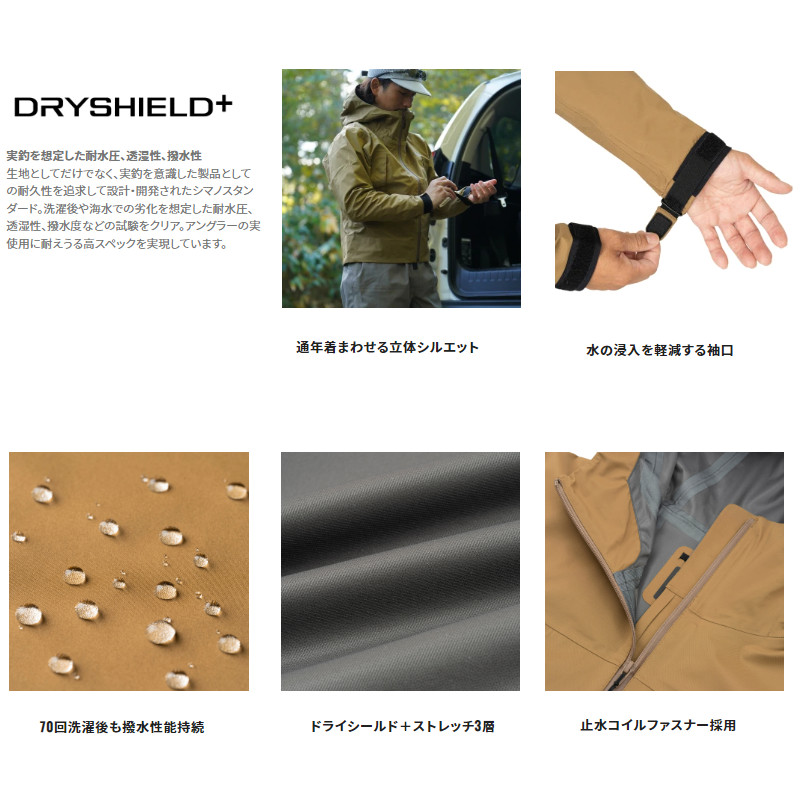 DRYSHIELD+

実釣を想定した耐水圧、透湿性、撥水性
生地としてだけでなく、実釣を意識した製品としての耐久性を追求して設計・開発されたシマノスタンダード。洗濯後や海水での劣化を想定した耐水圧、透湿性、撥水度などの試験をクリア。アングラーの実使用に耐えうる高スペックを実現しています。

通年着まわせる立体シルエット

水の浸入を軽減する袖口

70回洗濯後も撥水性能持続

ドライシールド＋ストレッチ3層

止水コイルファスナー採用