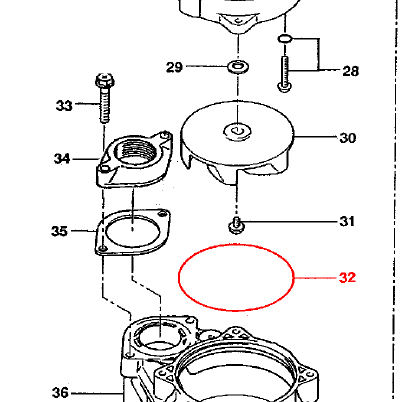 29
28
33
30
34
31
35
32
36