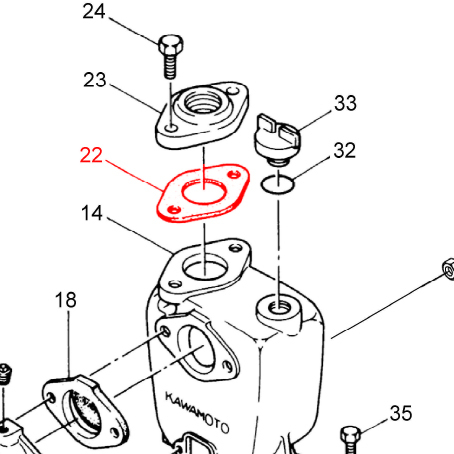 24
23
33
32
22
14
18
KAWAMOTO
35