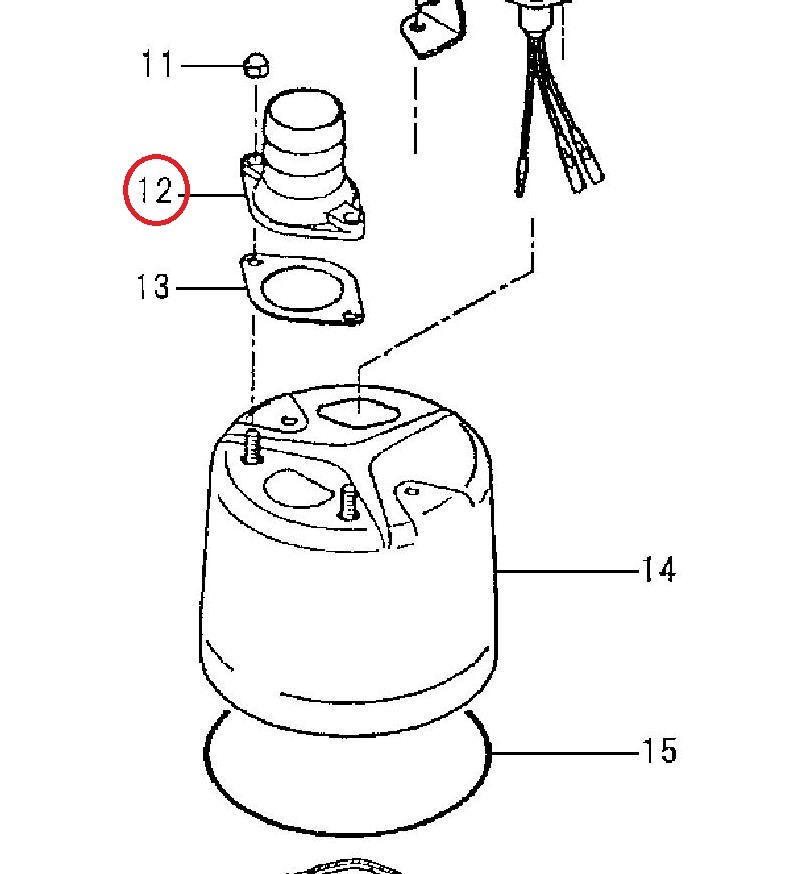 11
12
13
14
15