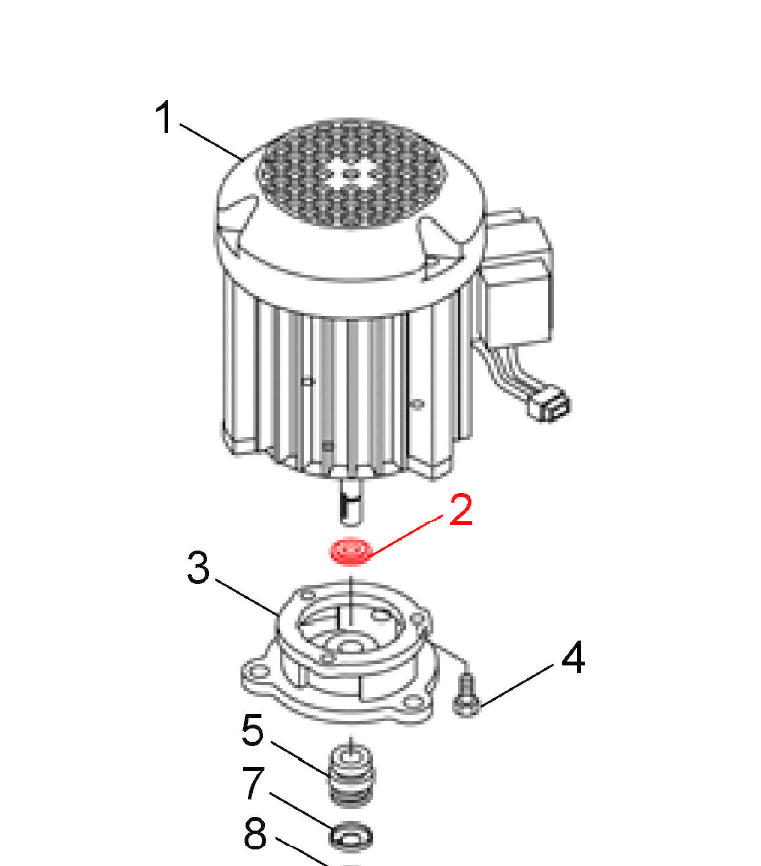 1
2
3
4
5
7
8