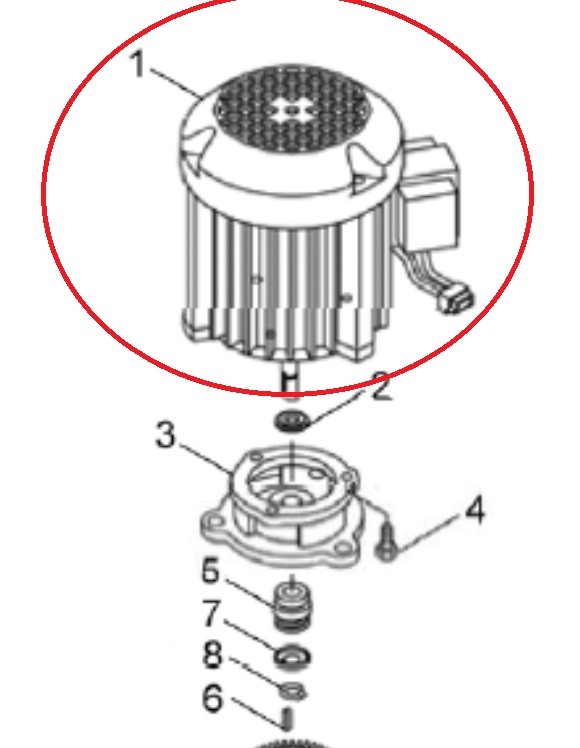 1
2
3
4
5
7
8
6