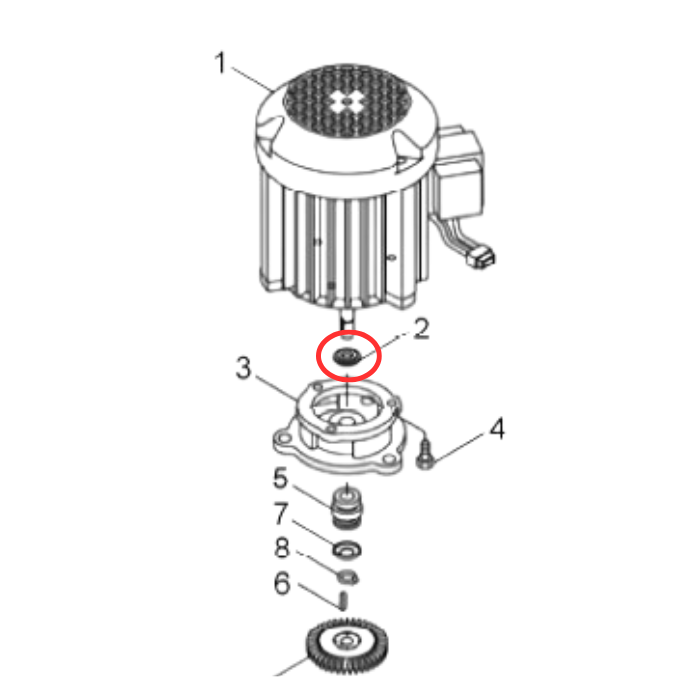 1
2
3
4
5
7
8
6