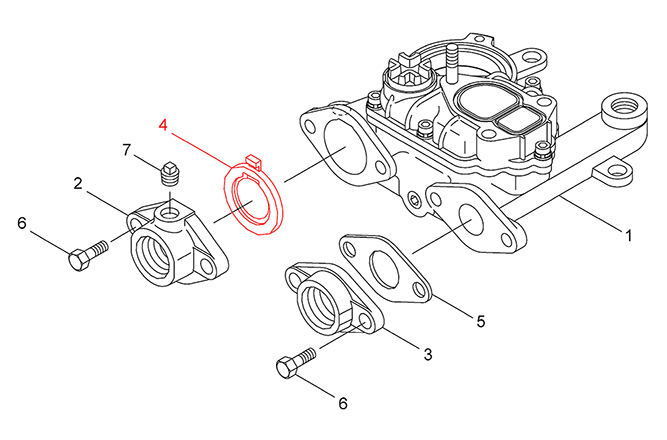 4
7
2
6
1
5
3
6