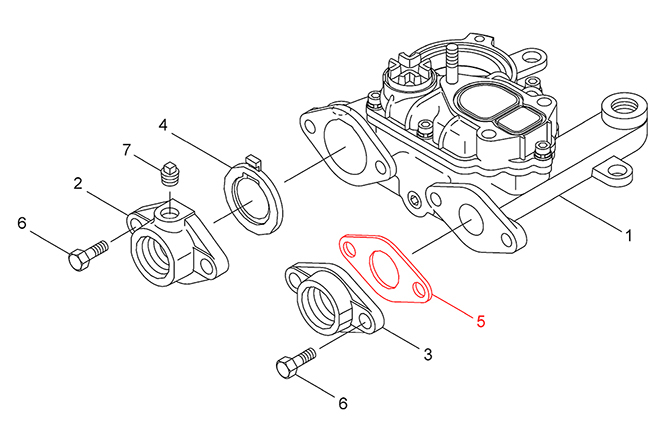 4
7
2
6
1
5
3
6