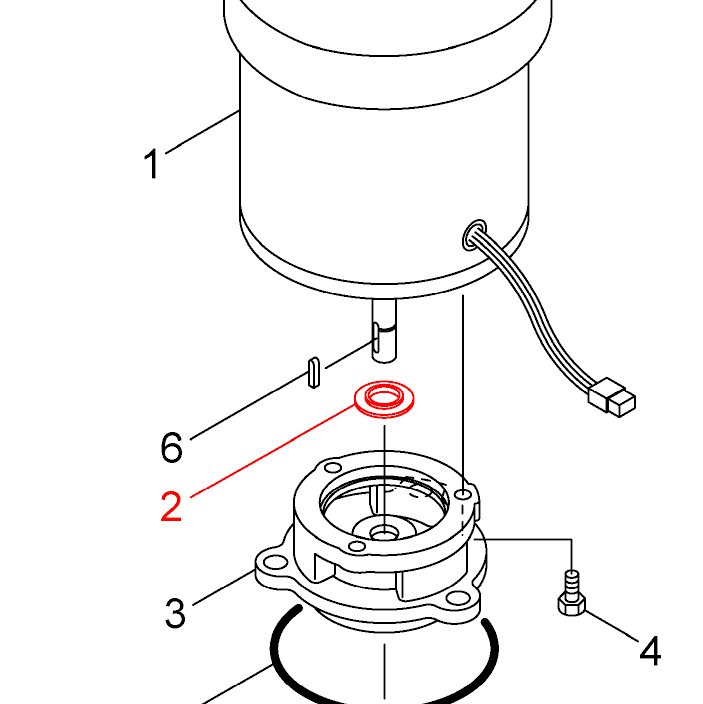 1

6

2

3

4