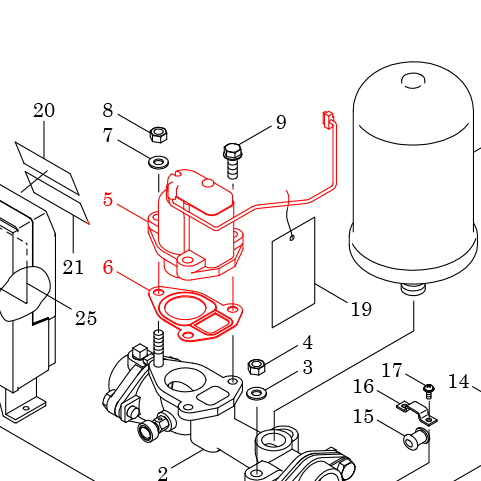 20
8
7
9
5
21
6
25
19
4
3
17
16
14
15
2