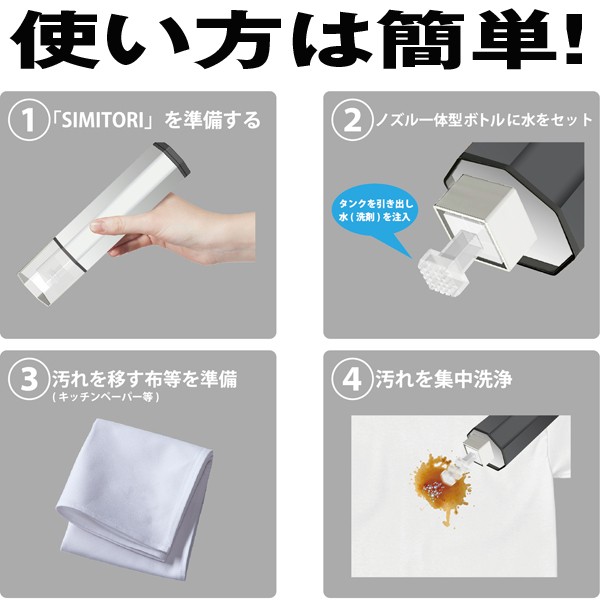 使い方は簡単!

1 「SIMITORI」を準備する

2 ノズル一体型ボトルに水をセット

タンクを引き出し
水(洗剤)を注入

3 汚れを移す布等を準備
(キッチンペーパー等)

4 汚れを集中洗浄