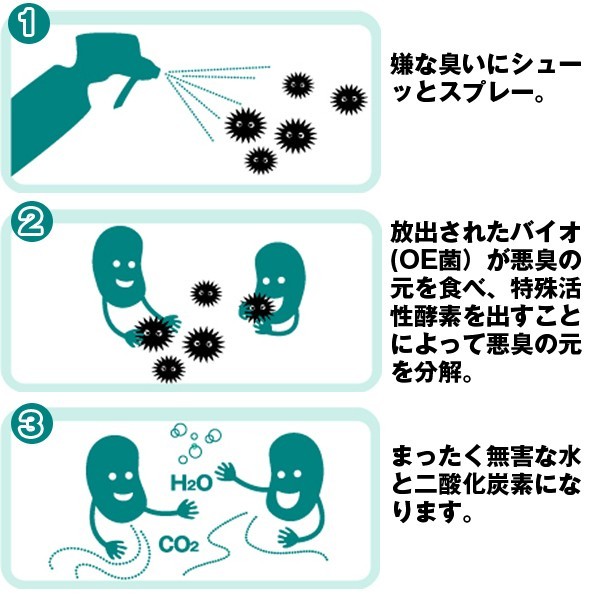 1

嫌な臭いにシューッとスプレー。

2

放出されたバイオ(OE菌）が悪臭の元を食べ、特殊活性酵素を出すことによって悪臭の元を分解。

3

$H_2O$

$CO_2$

まったく無害な水と二酸化炭素になります。