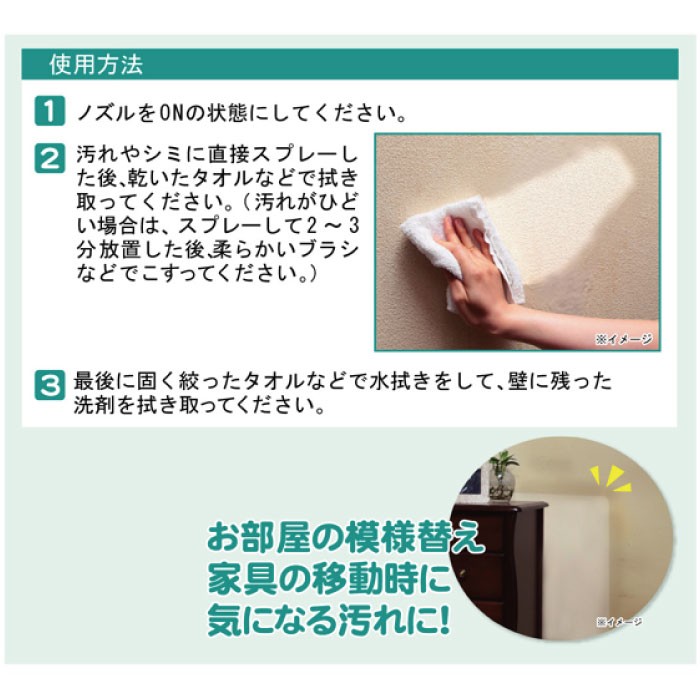 使用方法

1 ノズルをONの状態にしてください。

2 汚れやシミに直接スプレーした後、乾いたタオルなどで拭き取ってください。（汚れがひどい場合は、スプレーして2～3分放置した後、柔らかいブラシなどでこすってください。）

※イメージ

3 最後に固く絞ったタオルなどで水拭きをして、壁に残った洗剤を拭き取ってください。

お部屋の模様替え
家具の移動時に
気になる汚れに!

※イメージ