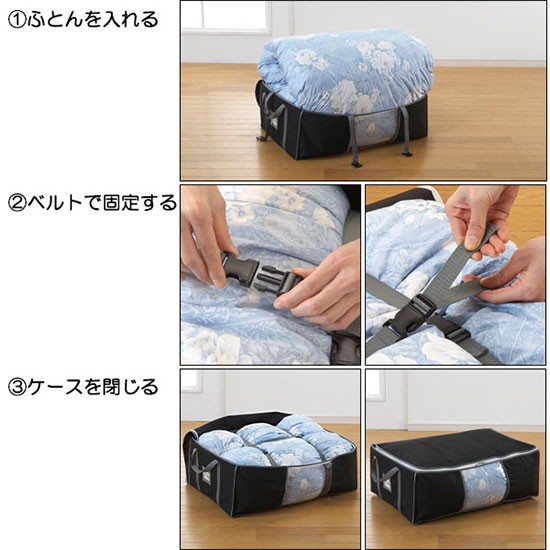 ①ふとんを入れる

②ベルトで固定する

③ケースを閉じる