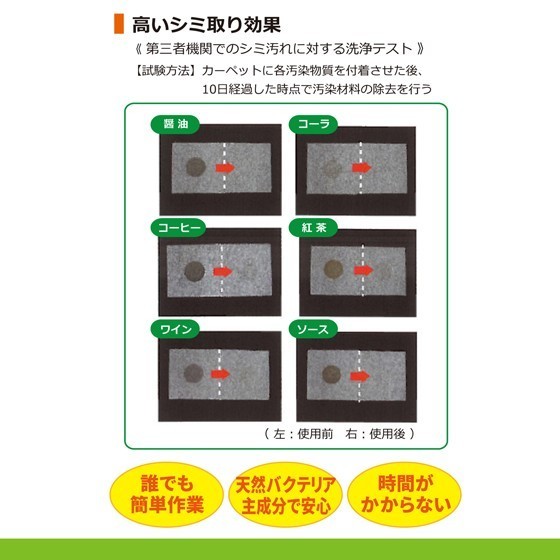 高いシミ取り効果

《 第三者機関でのシミ汚れに対する洗浄テスト 》

【試験方法】カーペットに各汚染物質を付着させた後、10日経過した時点で汚染材料の除去を行う

醤油

コーラ

コーヒー

紅茶

ワイン

ソース

（ 左：使用前　右：使用後 ）

誰でも簡単作業

天然バクテリア主成分で安心

時間がかからない