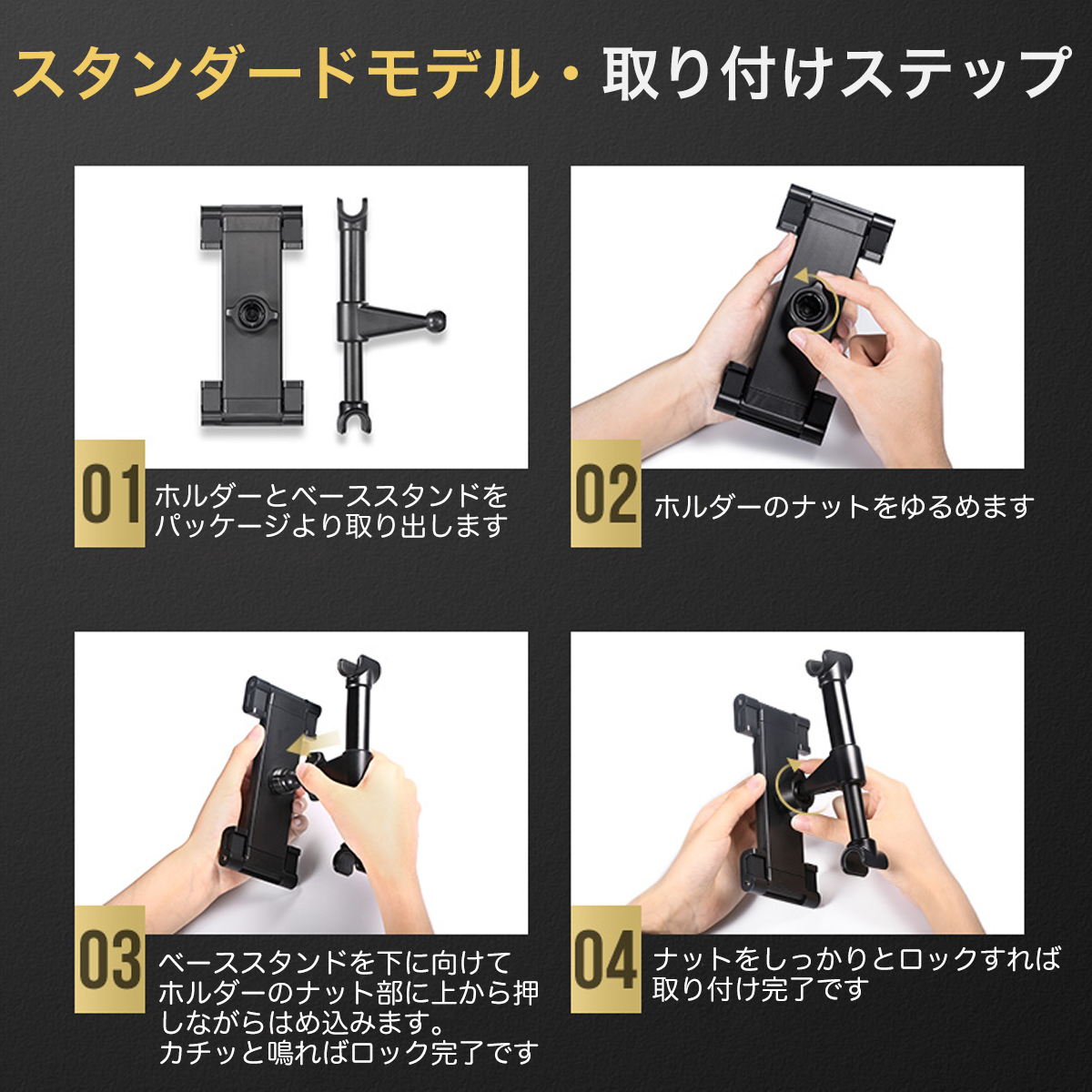 スタンダードモデル・取り付けステップ

01
ホルダーとベーススタンドをパッケージより取り出します

02
ホルダーのナットをゆるめます

03
ベーススタンドを下に向けてホルダーのナット部に上から押しながらはめ込みます。
カチッと鳴ればロック完了です

04
ナットをしっかりとロックすれば取り付け完了です