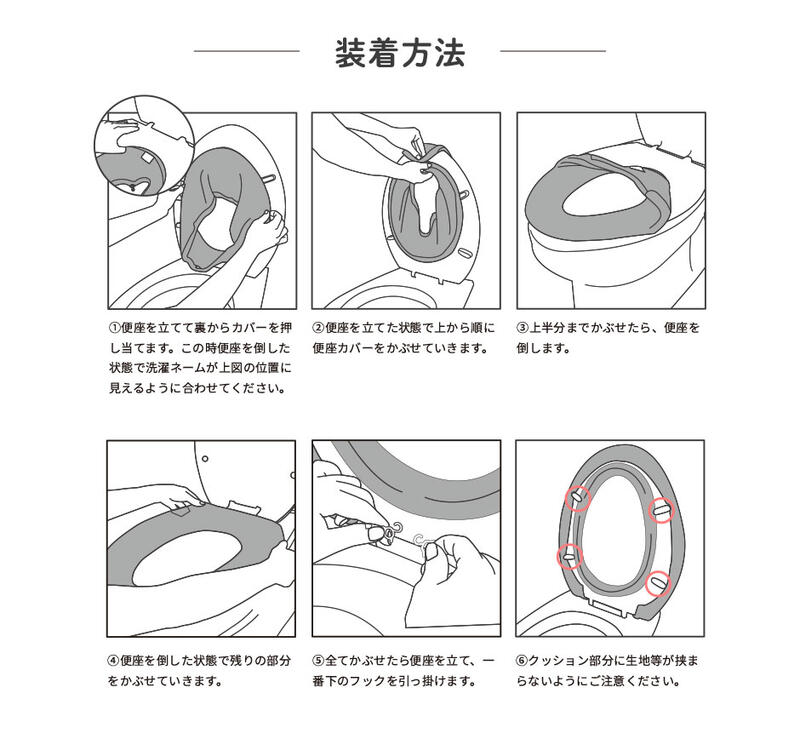 装着方法

①便座を立てて裏からカバーを押し当てます。この時便座を倒した状態で洗濯ネームが上図の位置に見えるように合わせてください。

②便座を立てた状態で上から順に便座カバーをかぶせていきます。

③上半分までかぶせたら、便座を倒します。

④便座を倒した状態で残りの部分をかぶせていきます。

⑤全てかぶせたら便座を立て、一番下のフックを引っ掛けます。

⑥クッション部分に生地等が挟まらないようにご注意ください。