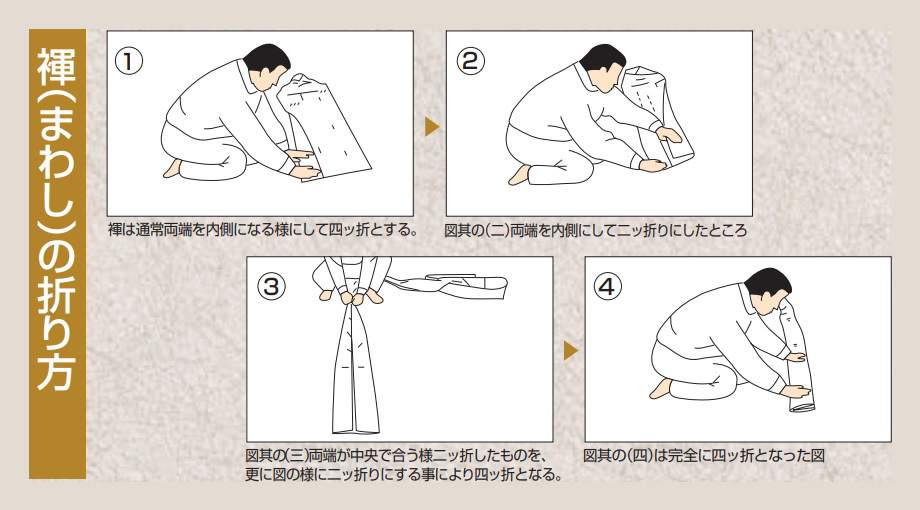 褌(まわし)の折り方

①

褌は通常両端を内側になる様にして四ッ折とする。

②

図其の(二)両端を内側にして二ッ折りにしたところ

③

図其の(三)両端が中央で合う様二ッ折したものを、更に図の様に二ッ折りにする事により四ッ折となる。

④

図其の(四)は完全に四ッ折となった図