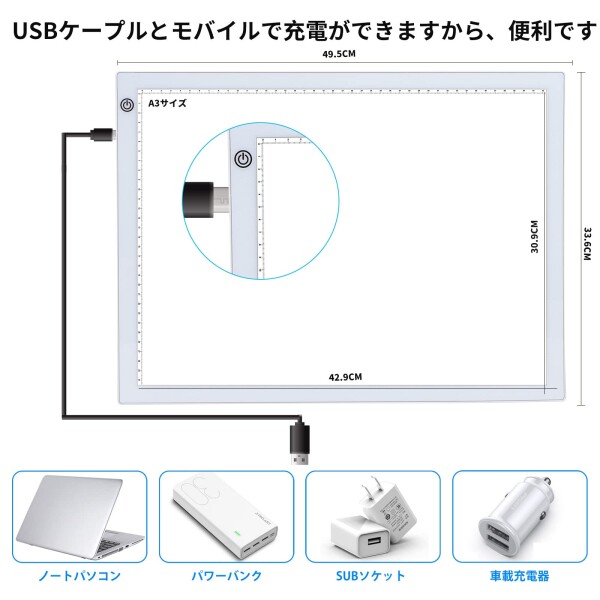 USBケーブルとモバイルで充電ができますから、便利です

49.5CM

A3サイズ

30.9CM

33.6CM

42.9CM

ノートパソコン

パワーバンク

SUBソケット

車載充電器