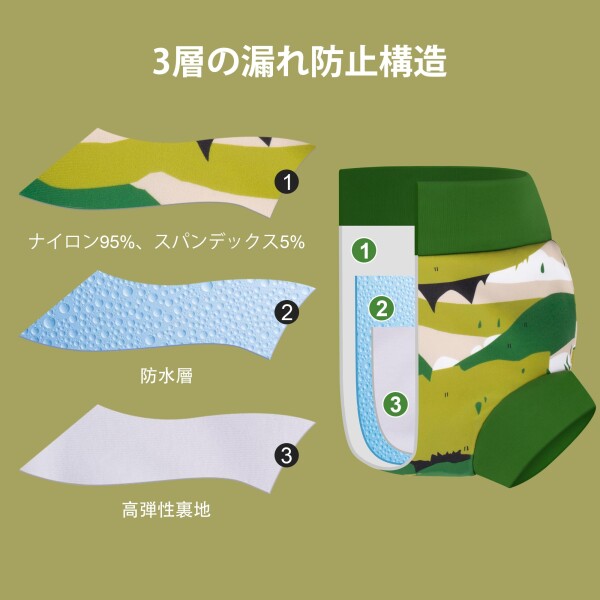 3層の漏れ防止構造

1

ナイロン95%、スパンデックス5%

2

防水層

3

高弾性裏地

1

2

3