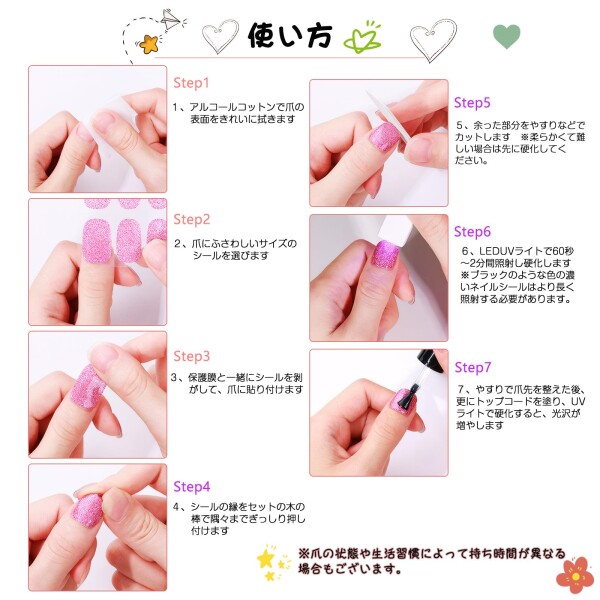 使い方

Step1
1、アルコールコットンで爪の表面をきれいに拭きます

Step2
2、爪にふさわしいサイズのシールを選びます

Step3
3、保護膜と一緒にシールを剥がして、爪に貼り付けます

Step4
4、シールの縁をセットの木の棒で隅々までぎっしり押し付けます

Step5
5、余った部分をやすりなどでカットします　※柔らかくて難しい場合は先に硬化してください。

Step6
6、LEDUVライトで60秒~2分間照射し硬化します
※ブラックのような色の濃いネイルシールはより長く照射する必要があります。

Step7
7、やすりで爪先を整えた後、更にトップコードを塗り、UVライトで硬化すると、光沢が増やします

※爪の状態や生活習慣によって持ち時間が異なる場合もございます。