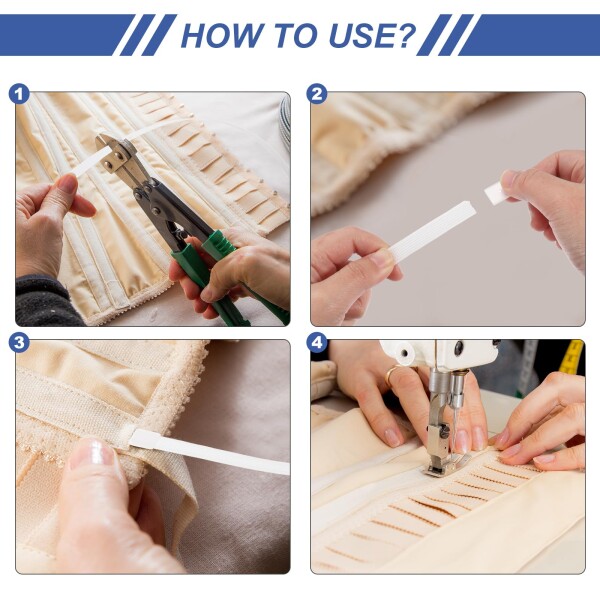 HOW TO USE?

1

2

3

4