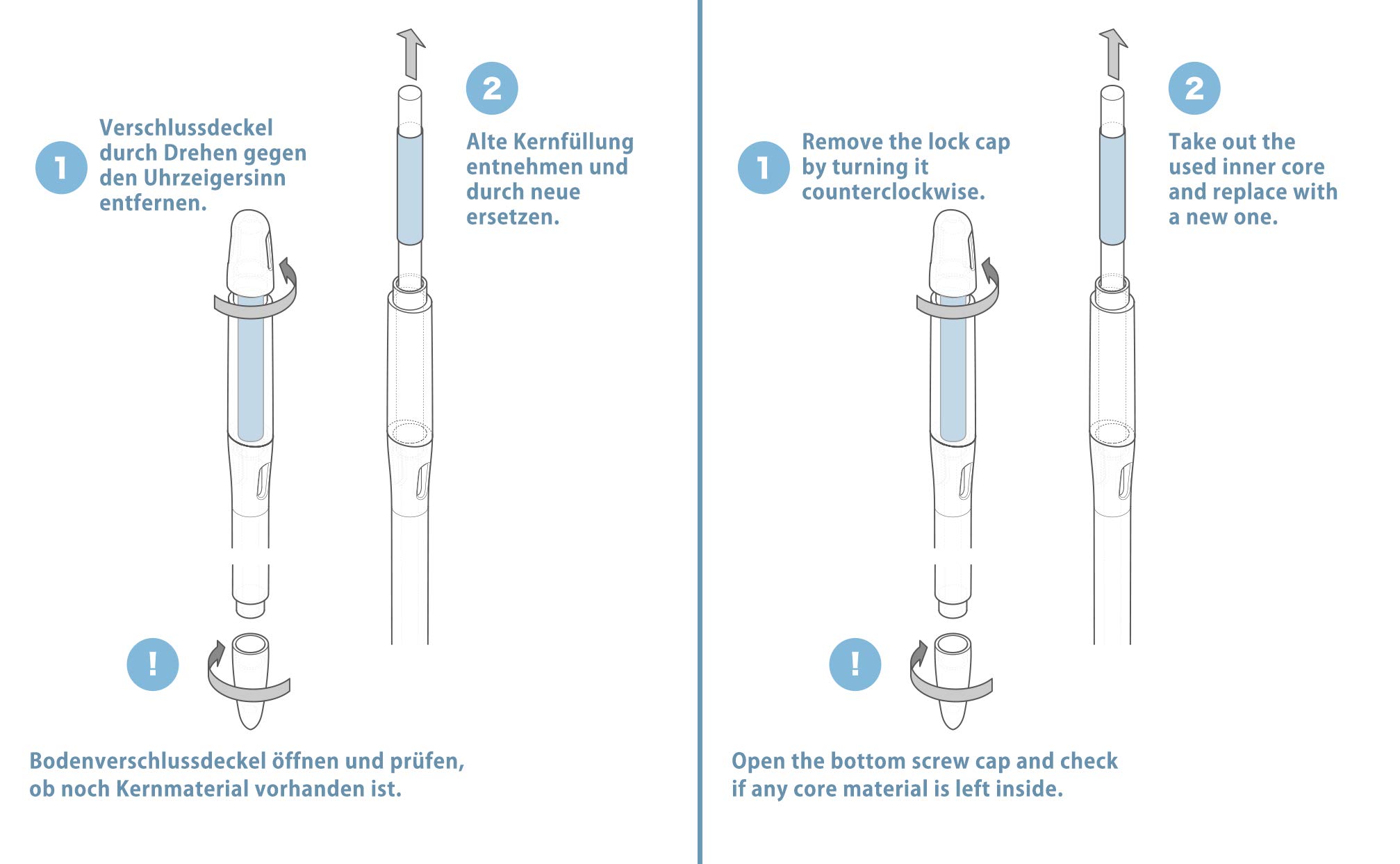 1 Verschlussdeckel durch Drehen gegen den Uhrzeigersinn entfernen.

2 Alte Kernfüllung entnehmen und durch neue ersetzen.

! Bodenverschlussdeckel öffnen und prüfen, ob noch Kernmaterial vorhanden ist.

1 Remove the lock cap by turning it counterclockwise.

2 Take out the used inner core and replace with a new one.

! Open the bottom screw cap and check if any core material is left inside.