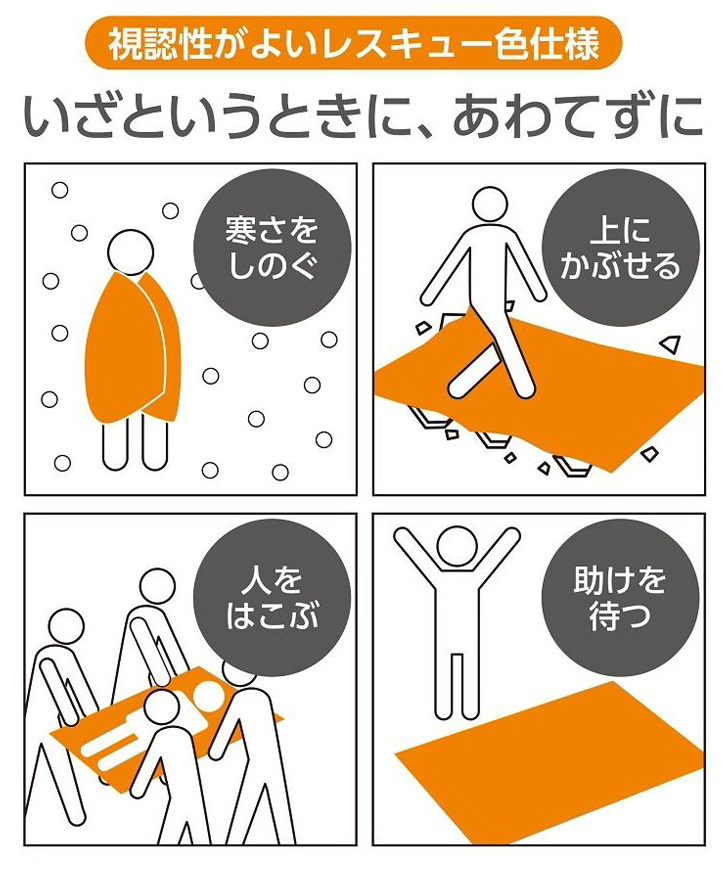 視認性がよいレスキュー色仕様

いざというときに、あわてずに

寒さをしのぐ

上にかぶせる

人をはこぶ

助けを待つ