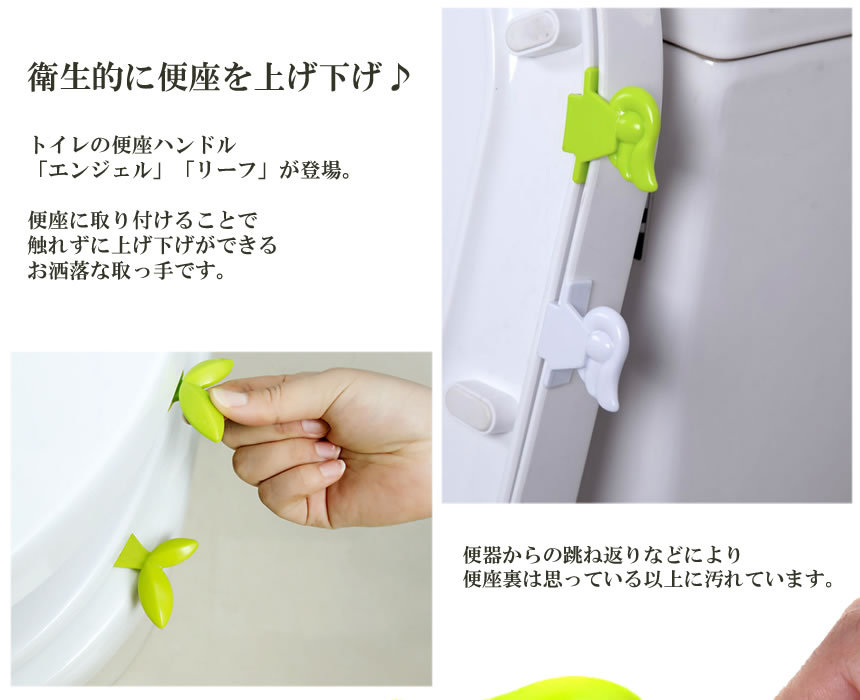 衛生的に便座を上げ下げ♪

トイレの便座ハンドル
「エンジェル」「リーフ」が登場。

便座に取り付けることで
触れずに上げ下げができる
お洒落な取っ手です。

便器からの跳ね返りなどにより
便座裏は思っている以上に汚れています。