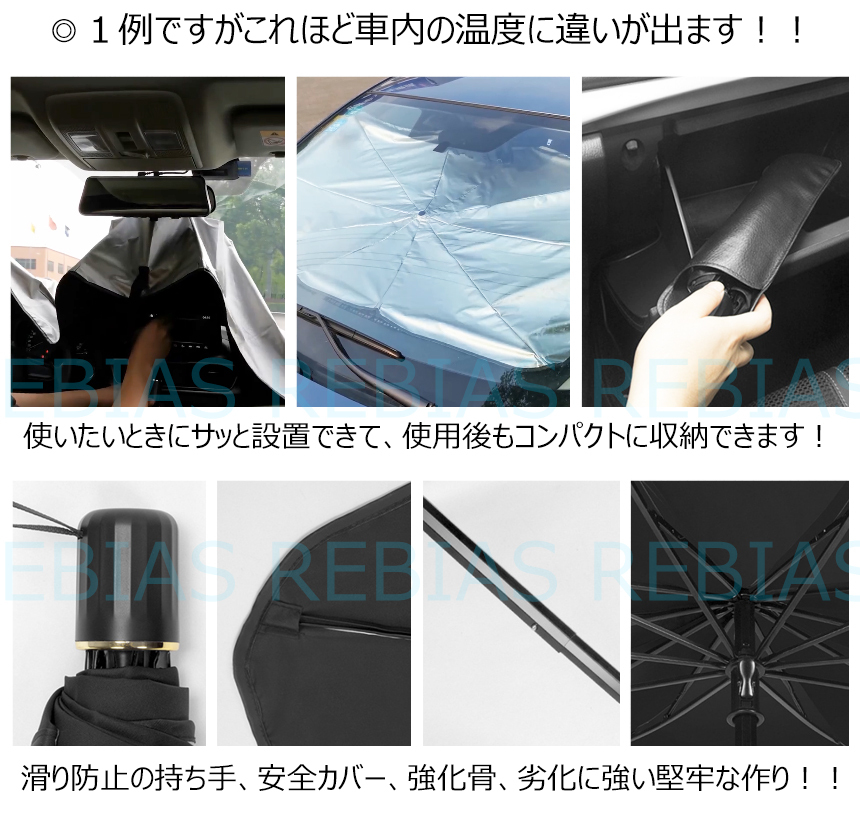 ◎ １例ですがこれほど車内の温度に違いが出ます！！

EBIAS REBIAS REBIAS

使いたいときにサッと設置できて、使用後もコンパクトに収納できます！

EBIAS REBIAS REBIAS

滑り防止の持ち手、安全カバー、強化骨、劣化に強い堅牢な作り！！