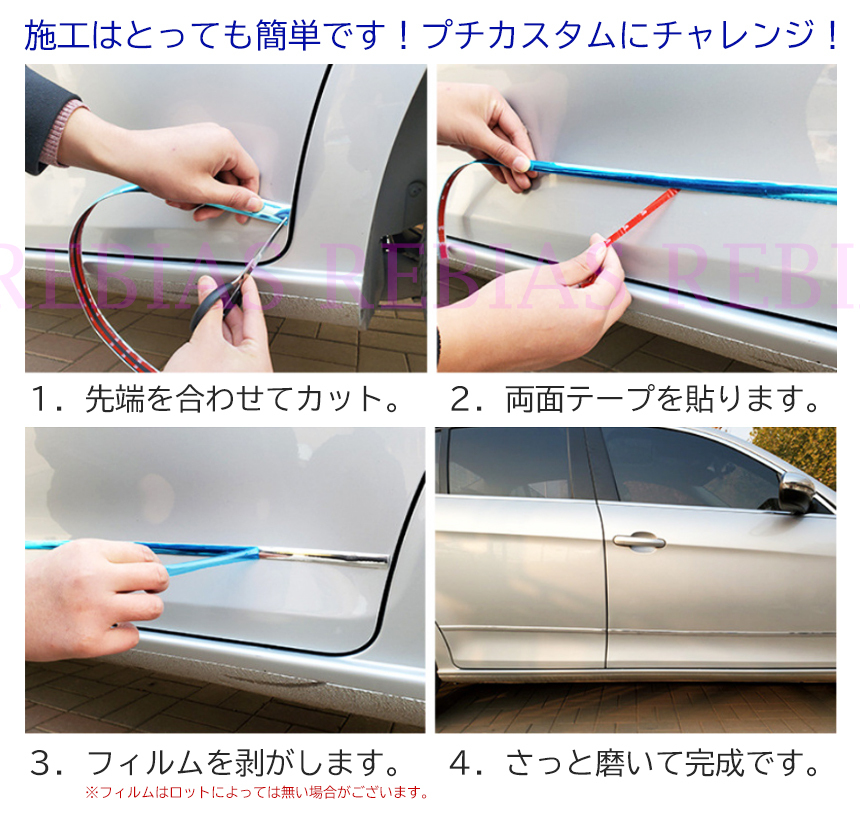 施工はとっても簡単です！プチカスタムにチャレンジ！

REBIAS REBIAS REBI

１．先端を合わせてカット。

２．両面テープを貼ります。

３．フィルムを剥がします。
※フィルムはロットによっては無い場合がございます。

４．さっと磨いて完成です。