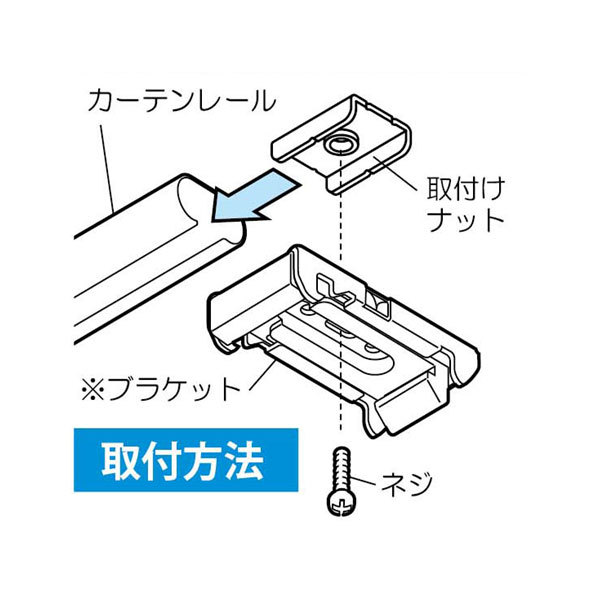 カーテンレール

取付け
ナット

※ブラケット

取付方法

ネジ