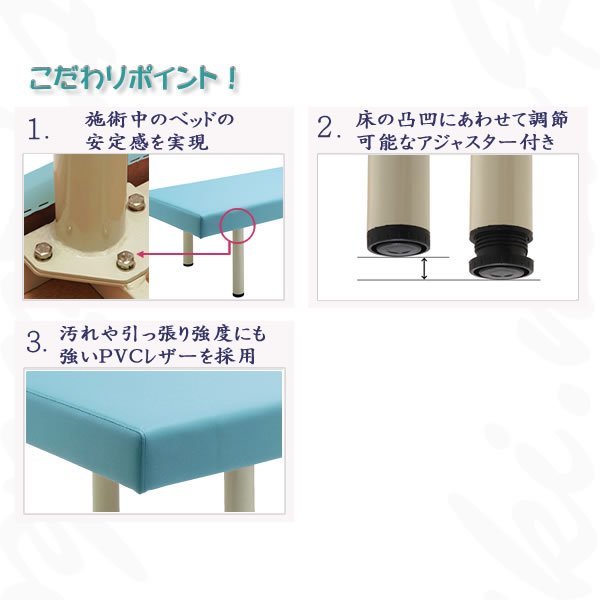 こだわりポイント！

1. 施術中のベッドの安定感を実現

2. 床の凸凹にあわせて調節可能なアジャスター付き

3. 汚れや引っ張り強度にも強いPVCレザーを採用