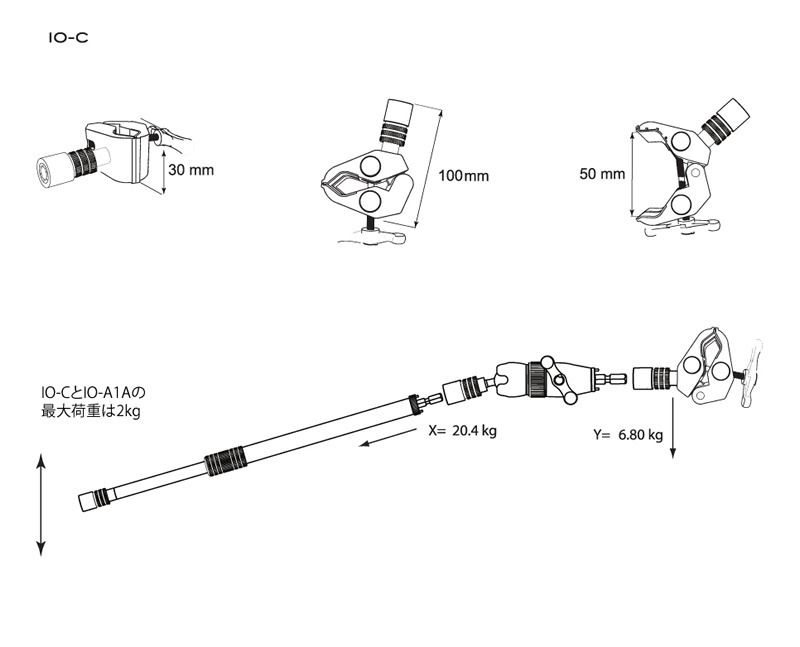 IO-C

30 mm

100mm

50 mm

IO-CとIO-A1Aの
最大荷重は2kg

X= 20.4 kg

Y= 6.80 kg