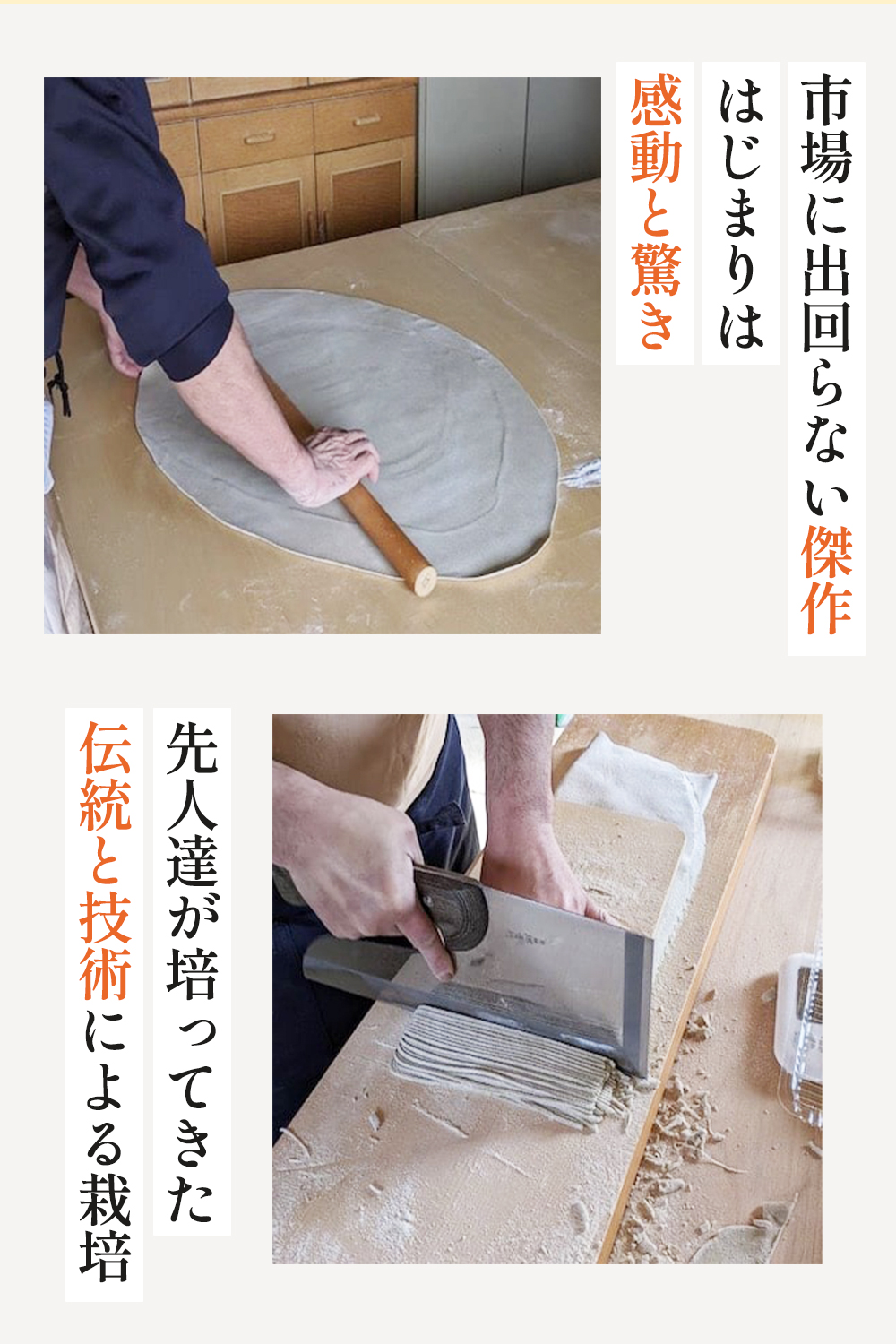 市場に出回らない傑作

はじまりは

感動と驚き

先人達が培ってきた

伝統と技術による栽培