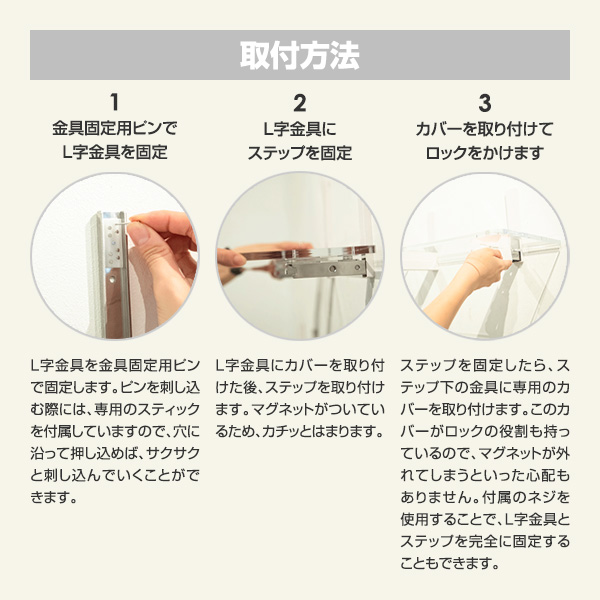 取付方法

1
金具固定用ピンで
L字金具を固定

L字金具を金具固定用ピンで固定します。ピンを刺し込む際には、専用のスティックを付属していますので、穴に沿って押し込めば、サクサクと刺し込んでいくことができます。

2
L字金具に
ステップを固定

L字金具にカバーを取り付けた後、ステップを取り付けます。マグネットがついているため、カチッとはまります。

3
カバーを取り付けて
ロックをかけます

ステップを固定したら、ステップ下の金具に専用のカバーを取り付けます。このカバーがロックの役割も持っているので、マグネットが外れてしまうといった心配もありません。付属のネジを使用することで、L字金具とステップを完全に固定することもできます。