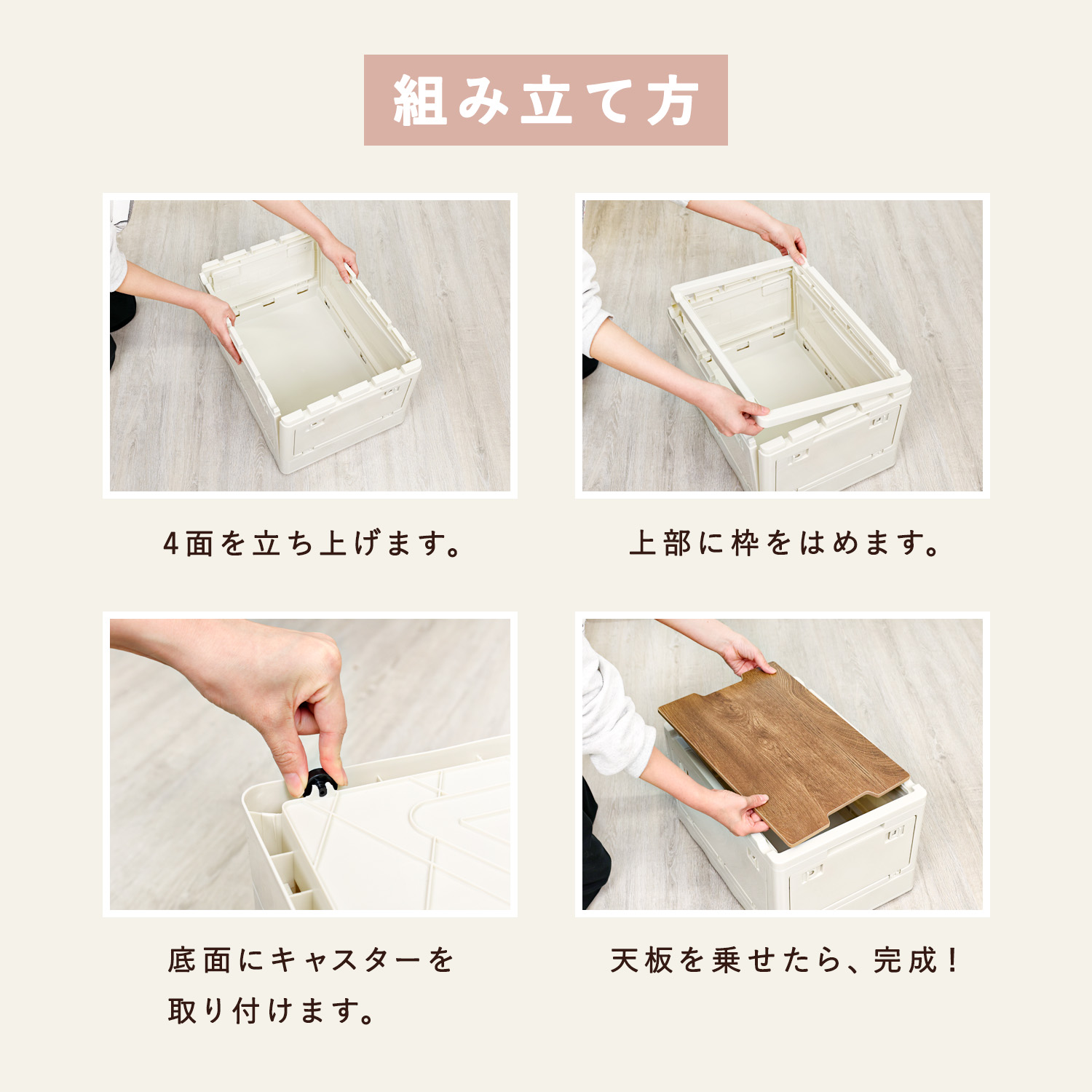 組み立て方

4面を立ち上げます。

上部に枠をはめます。

底面にキャスターを取り付けます。

天板を乗せたら、完成！