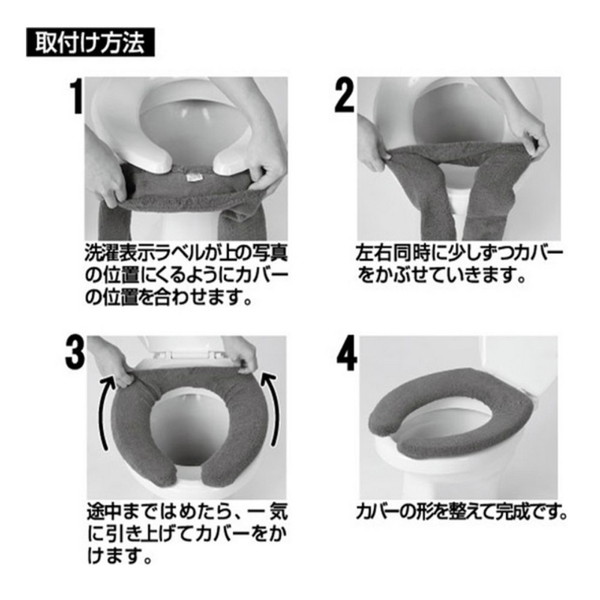 取付け方法

1

洗濯表示ラベルが上の写真の位置にくるようにカバーの位置を合わせます。

2

左右同時に少しずつカバーをかぶせていきます。

3

途中まではめたら、一気に引き上げてカバーをかけます。

4

カバーの形を整えて完成です。