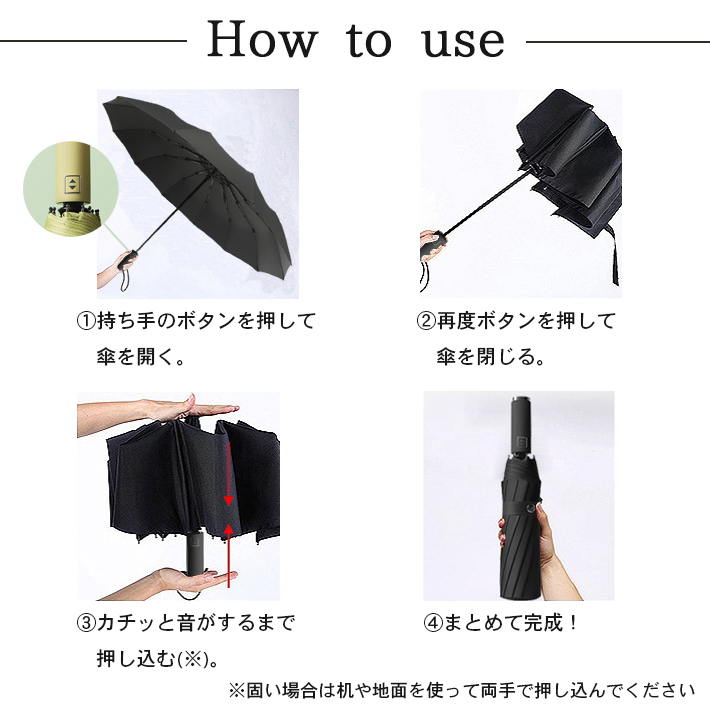 How to use

①持ち手のボタンを押して傘を開く。

②再度ボタンを押して傘を閉じる。

③カチッと音がするまで押し込む(※)。

④まとめて完成！

※固い場合は机や地面を使って両手で押し込んでください