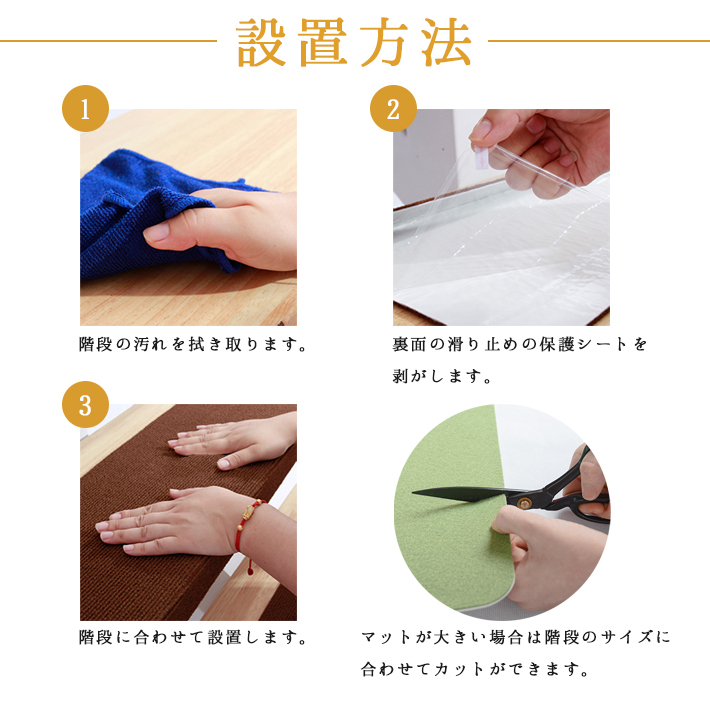 設置方法

1

階段の汚れを拭き取ります。

2

裏面の滑り止めの保護シートを剥がします。

3

階段に合わせて設置します。

マットが大きい場合は階段のサイズに合わせてカットができます。